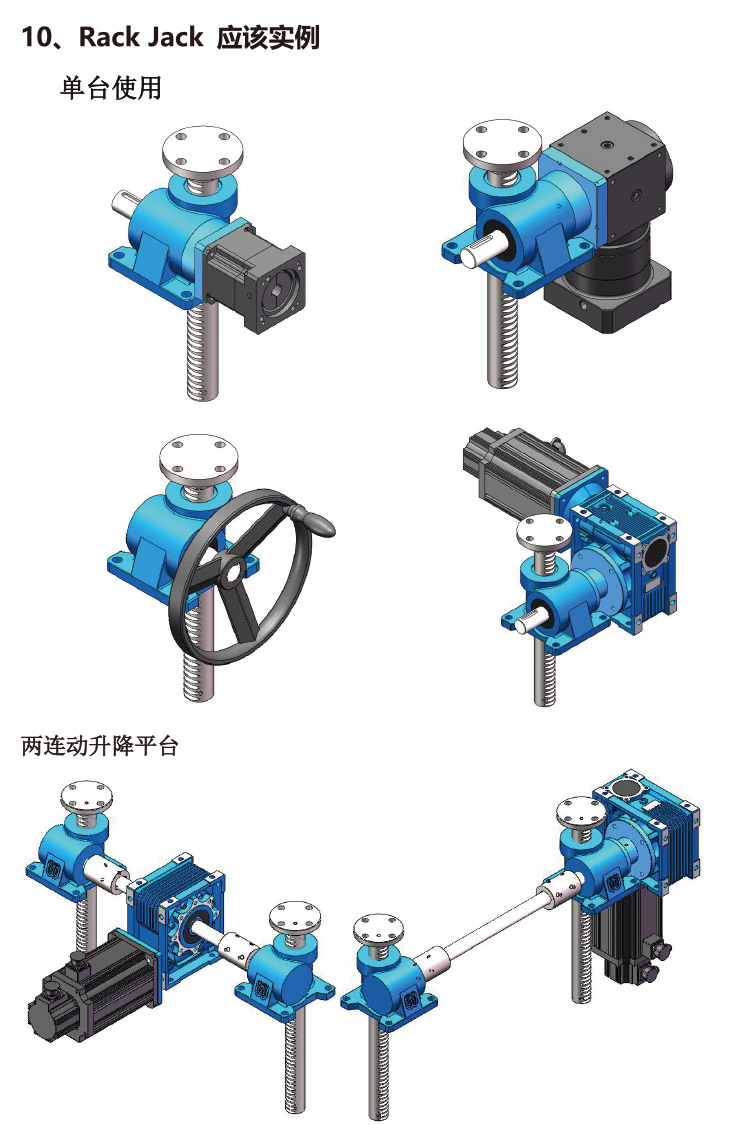 10、Rack Jack 应该实例

单台使用

两连动升降平台